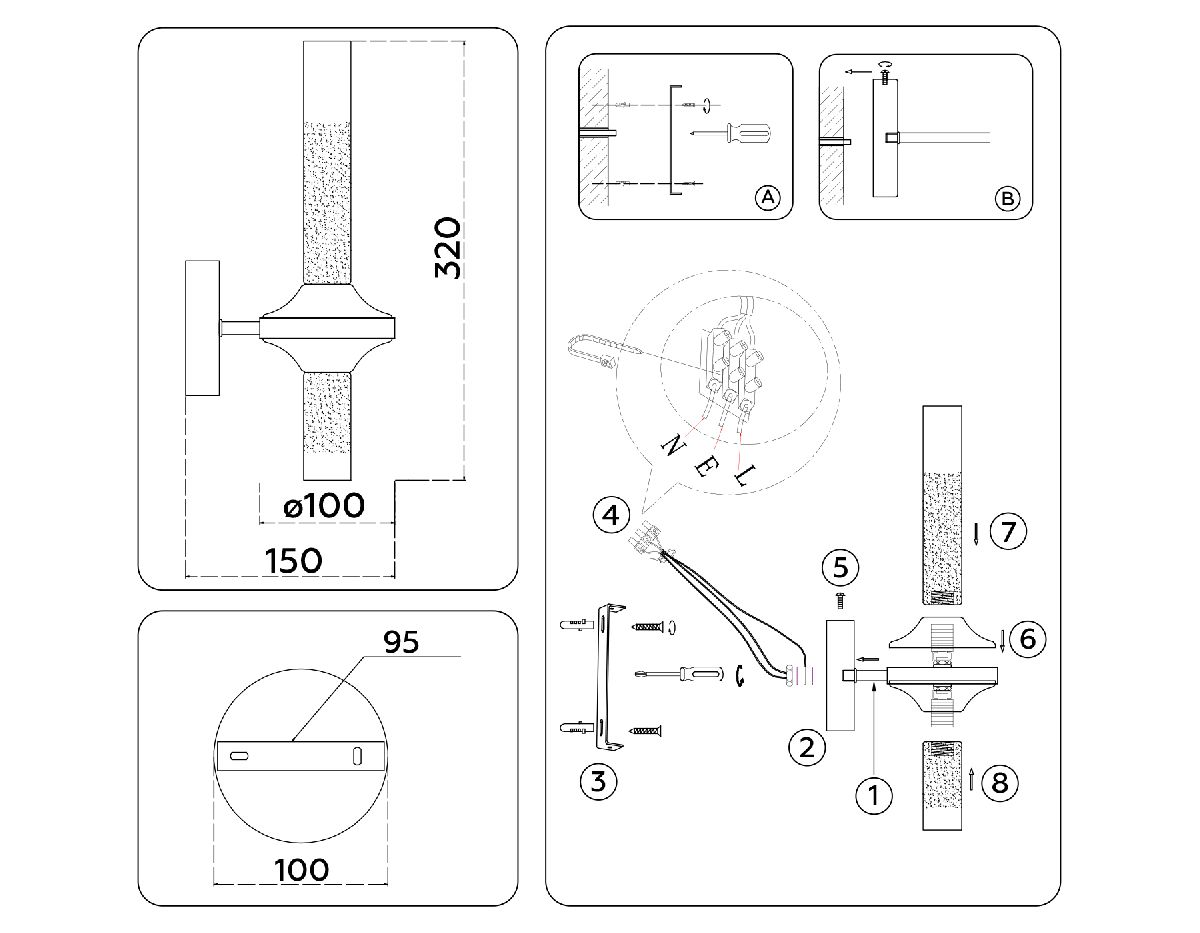 320

ø100

150

95

100

A

B

N

E

L

4

5

7

6

3

2

1

8