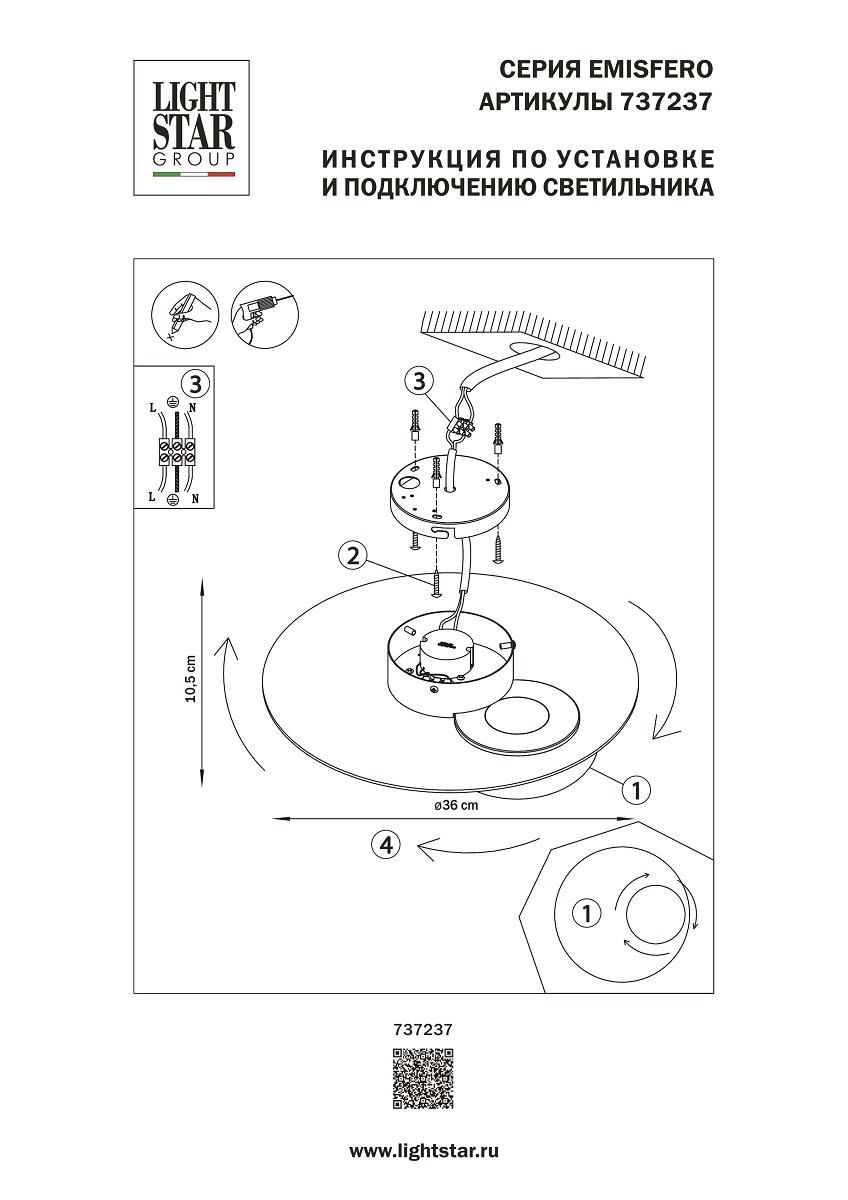 LIGHT STAR GROUP

СЕРИЯ EMISFERO
АРТИКУЛЫ 737237

ИНСТРУКЦИЯ ПО УСТАНОВКЕ
И ПОДКЛЮЧЕНИЮ СВЕТИЛЬНИКА

3
L N
L N

3

2

10,5 cm

1

ø36 cm

4

1

737237

www.lightstar.ru