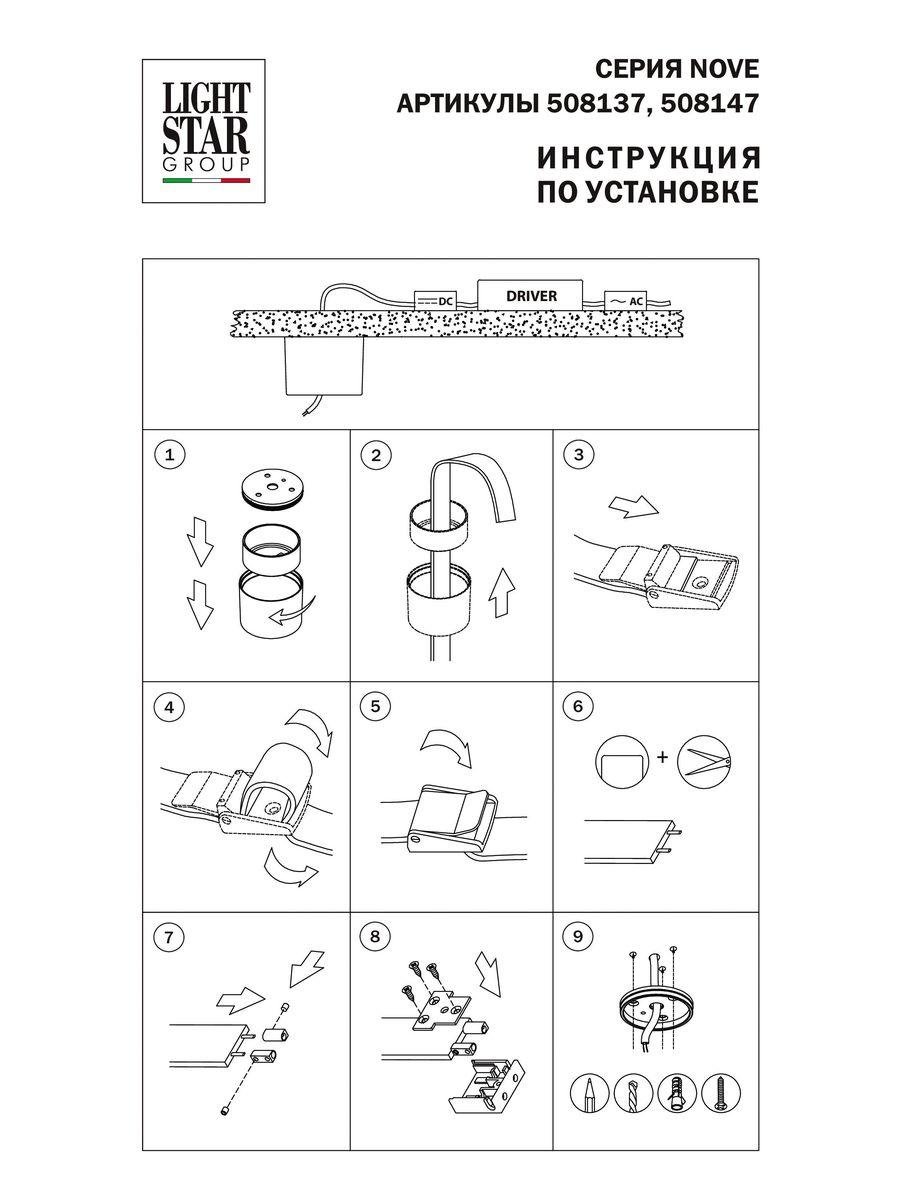 LIGHT STAR GROUP

СЕРИЯ NOVE
АРТИКУЛЫ 508137, 508147

ИНСТРУКЦИЯ
ПО УСТАНОВКЕ

DC
DRIVER
AC

1
2
3
4
5
6
+
7
8
9