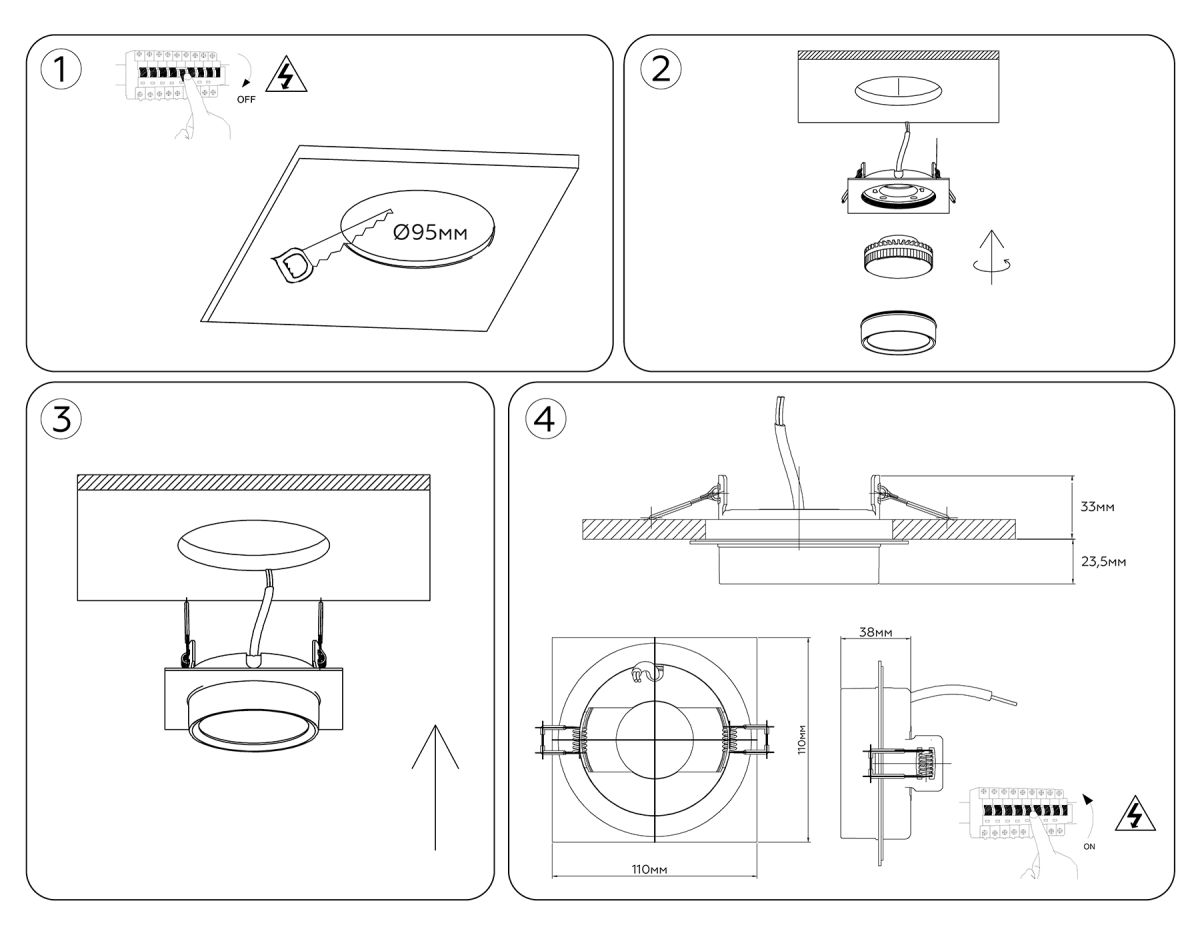 1
OFF
Ø95мм

2

3

4
33мм
23,5мм
38мм
110мм
110мм
ON