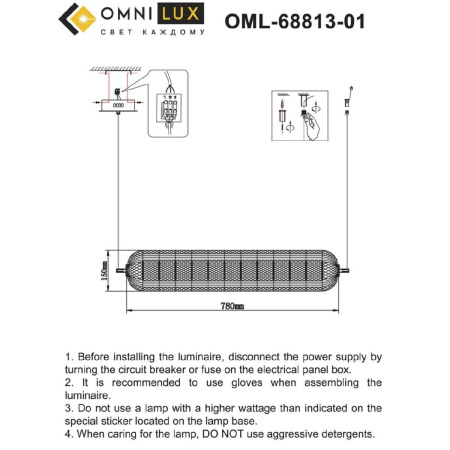 OMNI LUX
СВЕТ КАЖДОМУ

OML-68813-01

150mm

780mm

1. Before installing the luminaire, disconnect the power supply by turning the circuit breaker or fuse on the electrical panel box.
2. It is recommended to use gloves when assembling the luminaire.
3. Do not use a lamp with a higher wattage than indicated on the special sticker located on the lamp base.
4. When caring for the lamp, DO NOT use aggressive detergents.