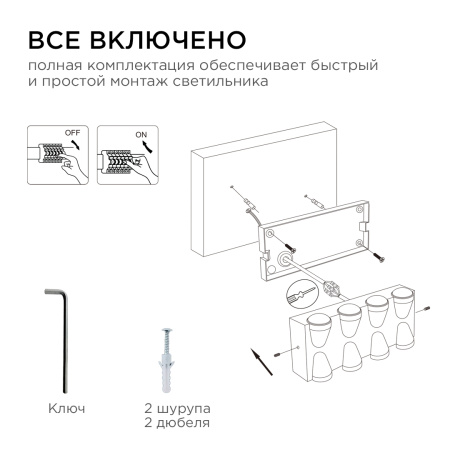 ВСЕ ВКЛЮЧЕНО

полная комплектация обеспечивает быстрый и простой монтаж светильника

OFF

ON

Ключ

2 шурупа
2 дюбеля