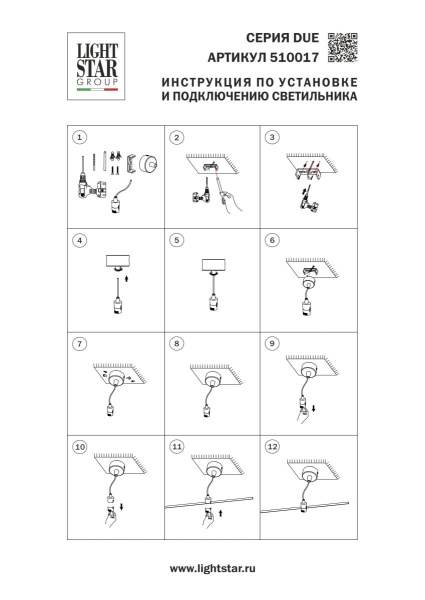 LIGHT STAR GROUP

СЕРИЯ DUE
АРТИКУЛ 510017

ИНСТРУКЦИЯ ПО УСТАНОВКЕ
И ПОДКЛЮЧЕНИЮ СВЕТИЛЬНИКА

1
2
3
4
5
6
7
8
9
10
11
12

www.lightstar.ru