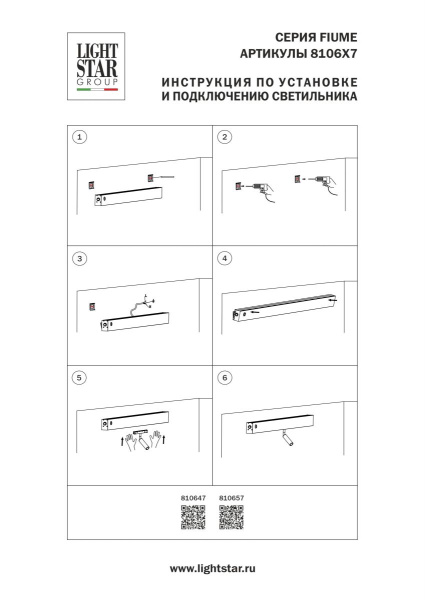 LIGHT STAR GROUP

СЕРИЯ FIUME
АРТИКУЛЫ 8106X7

ИНСТРУКЦИЯ ПО УСТАНОВКЕ И ПОДКЛЮЧЕНИЮ СВЕТИЛЬНИКА

1

2

3

4

5

6

810647 810657

www.lightstar.ru