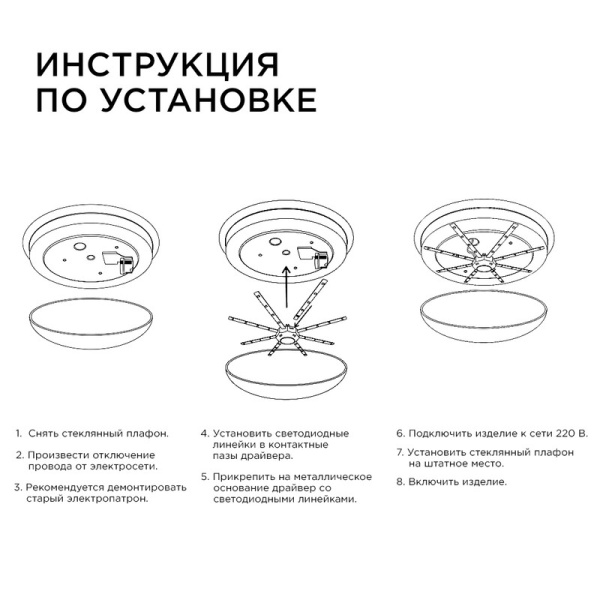 ИНСТРУКЦИЯ ПО УСТАНОВКЕ

1. Снять стеклянный плафон.

2. Произвести отключение провода от электросети.

3. Рекомендуется демонтировать старый электропатрон.

4. Установить светодиодные линейки в контактные пазы драйвера.

5. Прикрепить на металлическое основание драйвер со светодиодными линейками.

6. Подключить изделие к сети 220 В.

7. Установить стеклянный плафон на штатное место.

8. Включить изделие.