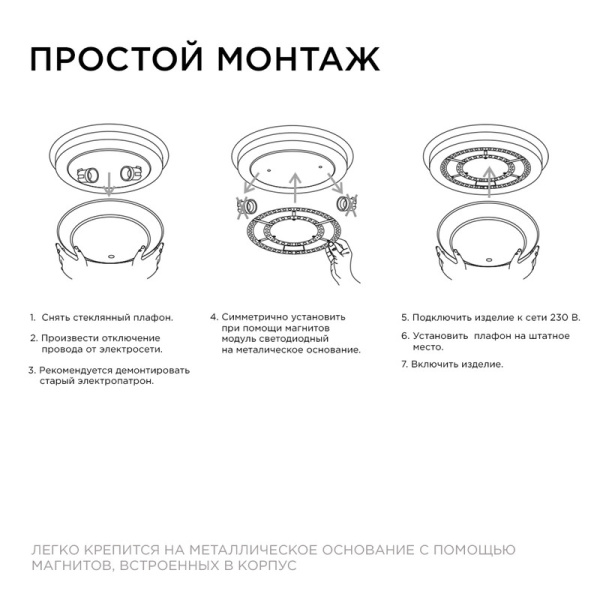 ПРОСТОЙ МОНТАЖ

1. Снять стеклянный плафон.

2. Произвести отключение провода от электросети.

3. Рекомендуется демонтировать старый электропатрон.

4. Симметрично установить при помощи магнитов модуль светодиодный на металическое основание.

5. Подключить изделие к сети 230 В.

6. Установить плафон на штатное место.

7. Включить изделие.

ЛЕГКО КРЕПИТСЯ НА МЕТАЛЛИЧЕСКОЕ ОСНОВАНИЕ С ПОМОЩЬЮ МАГНИТОВ, ВСТРОЕННЫХ В КОРПУС