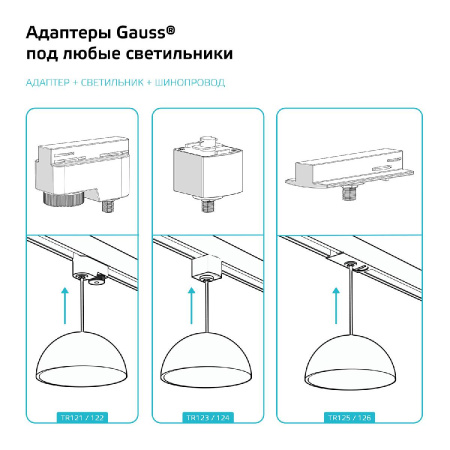 Адаптеры Gauss®
под любые светильники

АДАПТЕР + СВЕТИЛЬНИК + ШИНОПРОВОД

TR121 / 122

TR123 / 124

TR125 / 126