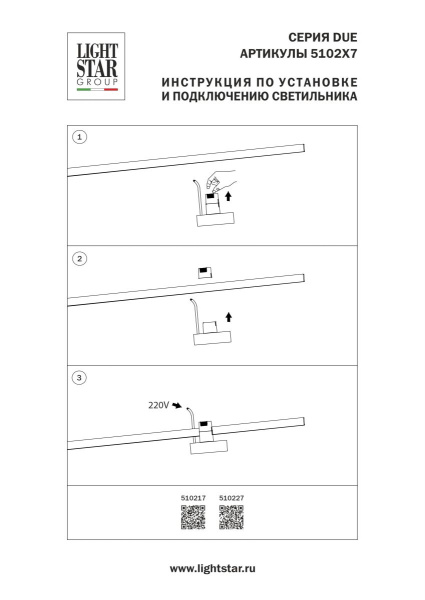 LIGHT STAR GROUP

СЕРИЯ DUE
АРТИКУЛЫ 5102X7

ИНСТРУКЦИЯ ПО УСТАНОВКЕ
И ПОДКЛЮЧЕНИЮ СВЕТИЛЬНИКА

1

2

3

220V

510217 510227

www.lightstar.ru