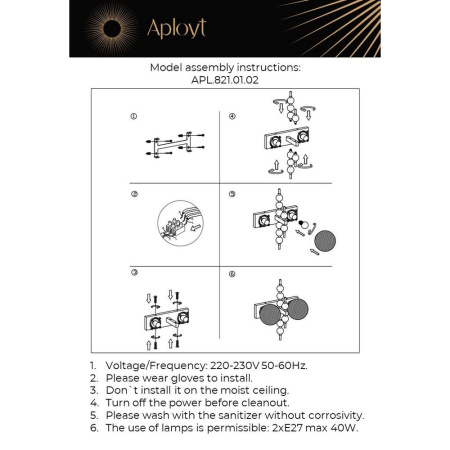 Aployt

Model assembly instructions:
APL.821.01.02

①

④

②

⑤

③

⑥

1. Voltage/Frequency: 220-230V 50-60Hz.
2. Please wear gloves to install.
3. Don`t install it on the moist ceiling.
4. Turn off the power before cleanout.
5. Please wash with the sanitizer without corrosivity.
6. The use of lamps is permissible: 2xE27 max 40W.