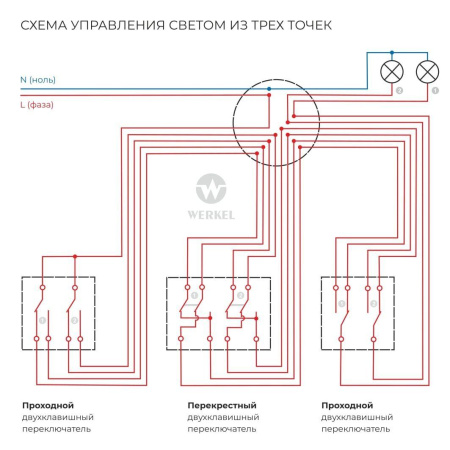 СХЕМА УПРАВЛЕНИЯ СВЕТОМ ИЗ ТРЕХ ТОЧЕК

N (ноль)

L (фаза)

2 1

WERKEL

1 2

1 2

1 2

Проходной двухклавишный переключатель

Перекрестный двухклавишный переключатель

Проходной двухклавишный переключатель