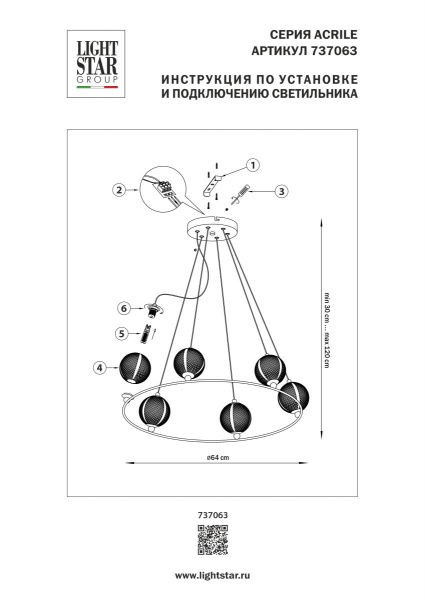 LIGHT STAR GROUP

СЕРИЯ ACRILE
АРТИКУЛ 737063

ИНСТРУКЦИЯ ПО УСТАНОВКЕ
И ПОДКЛЮЧЕНИЮ СВЕТИЛЬНИКА

1
2
3
6
5
4

min 30 cm.... max 120 cm

ø64 cm

737063

www.lightstar.ru