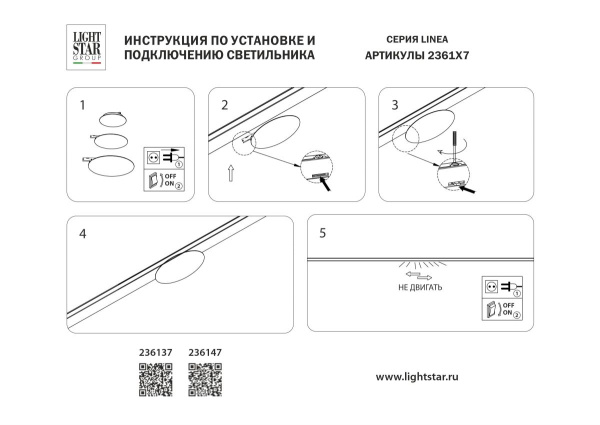 LIGHT STAR GROUP

ИНСТРУКЦИЯ ПО УСТАНОВКЕ И ПОДКЛЮЧЕНИЮ СВЕТИЛЬНИКА

СЕРИЯ LINEA
АРТИКУЛЫ 2361X7

1

1
OFF
ON 2

2

3

4

5

НЕ ДВИГАТЬ

1
OFF
ON 2

236137 236147

www.lightstar.ru