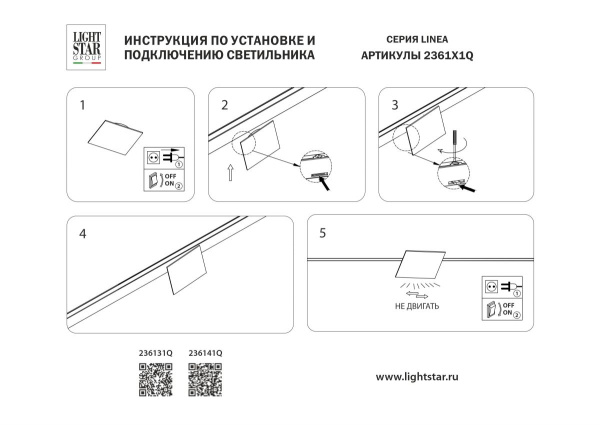 LIGHT STAR GROUP

ИНСТРУКЦИЯ ПО УСТАНОВКЕ И ПОДКЛЮЧЕНИЮ СВЕТИЛЬНИКА

СЕРИЯ LINEA
АРТИКУЛЫ 2361X1Q

1

1
OFF
ON 2

2

3

4

5

НЕ ДВИГАТЬ

1
OFF
ON 2

236131Q

236141Q

www.lightstar.ru