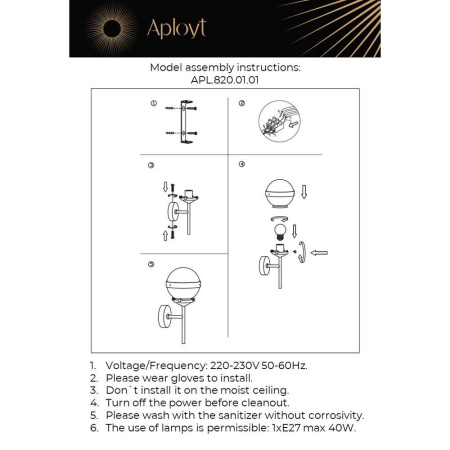 Aployt

Model assembly instructions:
APL.820.01.01

①
②
③
④
⑤

1. Voltage/Frequency: 220-230V 50-60Hz.
2. Please wear gloves to install.
3. Don`t install it on the moist ceiling.
4. Turn off the power before cleanout.
5. Please wash with the sanitizer without corrosivity.
6. The use of lamps is permissible: 1xE27 max 40W.