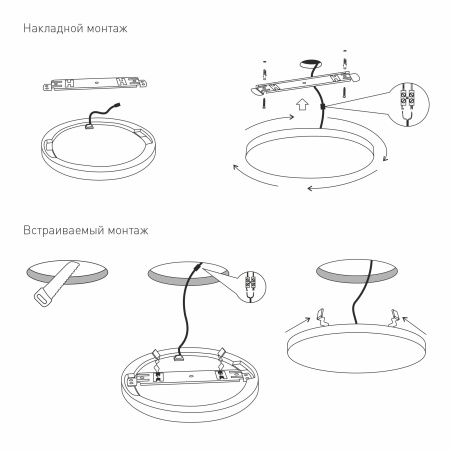 Накладной монтаж

Встраиваемый монтаж