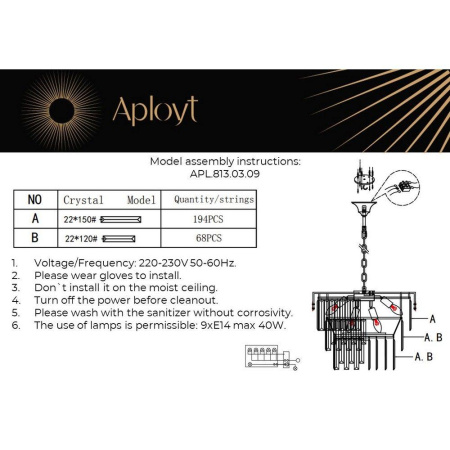 Aployt

Model assembly instructions:
APL.813.03.09

| NO | Crystal Model | Quantity/strings |
|---|---|---|
| A | 22*150# | 194PCS |
| B | 22*120# | 68PCS |

1. Voltage/Frequency: 220-230V 50-60Hz.
2. Please wear gloves to install.
3. Don`t install it on the moist ceiling.
4. Turn off the power before cleanout.
5. Please wash with the sanitizer without corrosivity.
6. The use of lamps is permissible: 9xE14 max 40W.

A
A. B
A. B