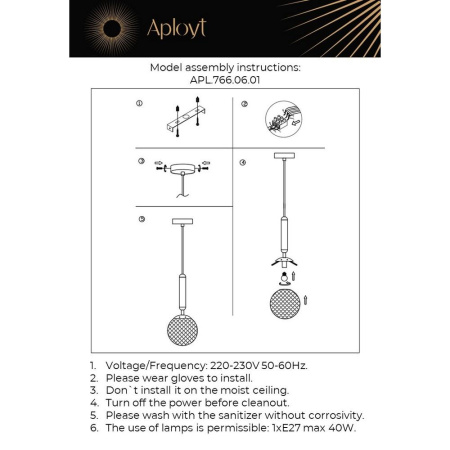 Aployt

Model assembly instructions:
APL.766.06.01

①
②
③
④
⑤

1. Voltage/Frequency: 220-230V 50-60Hz.
2. Please wear gloves to install.
3. Don`t install it on the moist ceiling.
4. Turn off the power before cleanout.
5. Please wash with the sanitizer without corrosivity.
6. The use of lamps is permissible: 1xE27 max 40W.