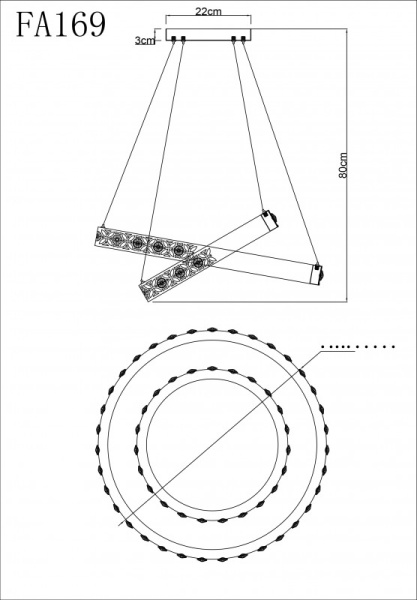 FA169

22cm

3cm

80cm